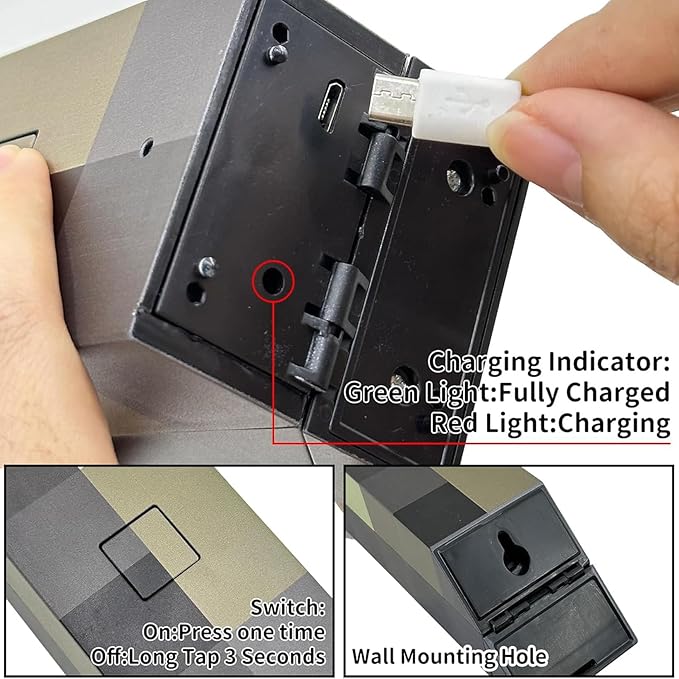 Charging Indicator:
Green Light:Fully Charged
Red Light:Charging

Switch:
On:Press one time
Off:Long Tap 3 Seconds

Wall Mounting Hole